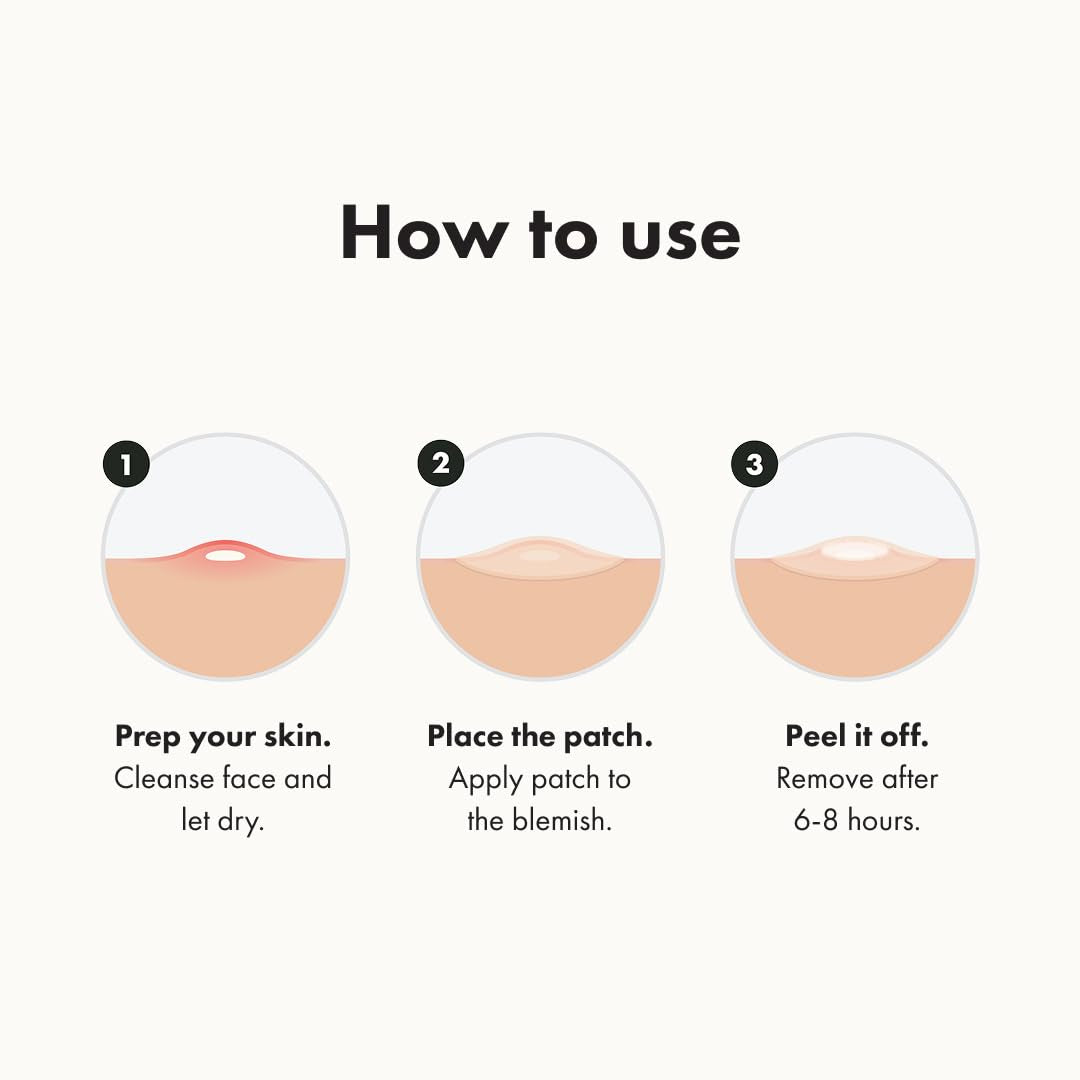 How to use

1

Prep your skin.
Cleanse face and let dry.

2

Place the patch.
Apply patch to the blemish.

3

Peel it off.
Remove after 6-8 hours.